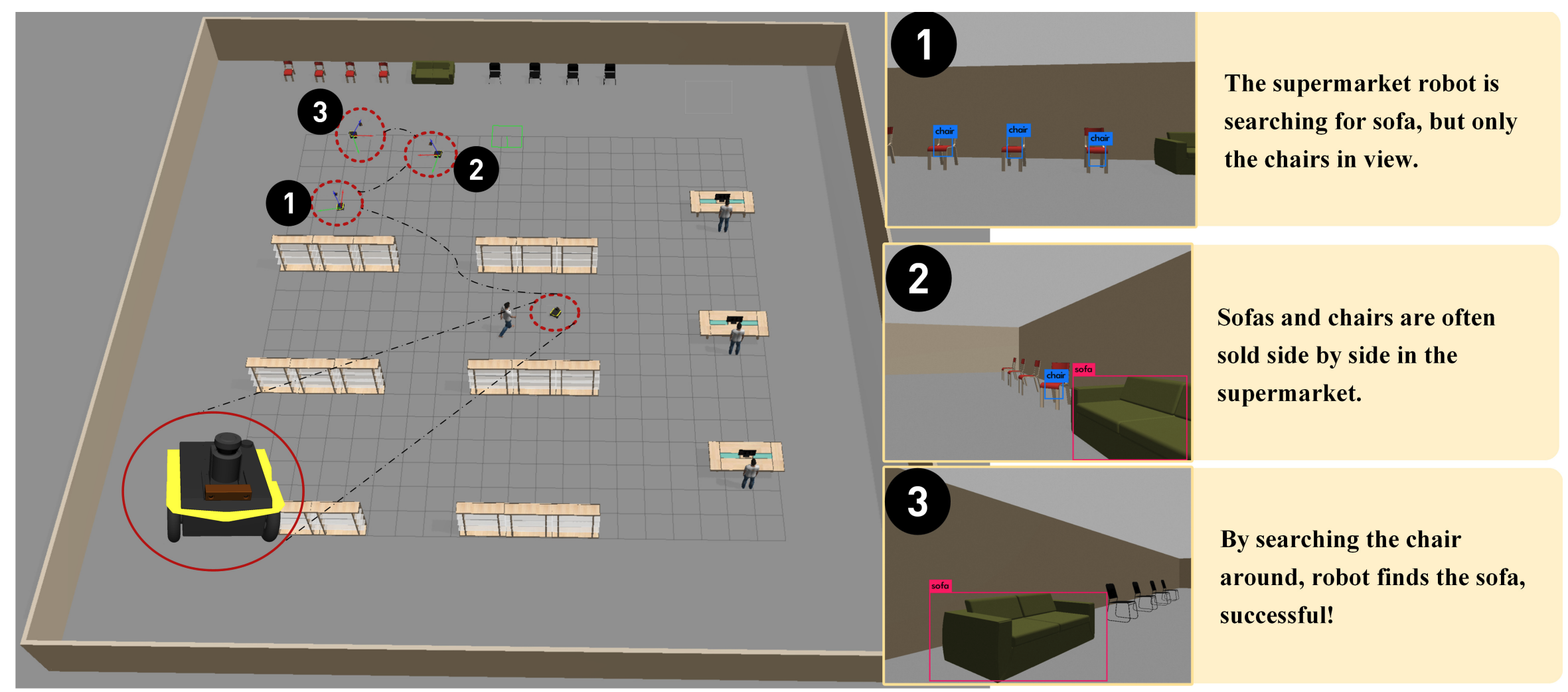 3

2

1

1

chair

chair

chair

The supermarket robot is searching for sofa, but only the chairs in view.

2

chair

sofa

Sofas and chairs are often sold side by side in the supermarket.

3

sofa

By searching the chair around, robot finds the sofa, successful!